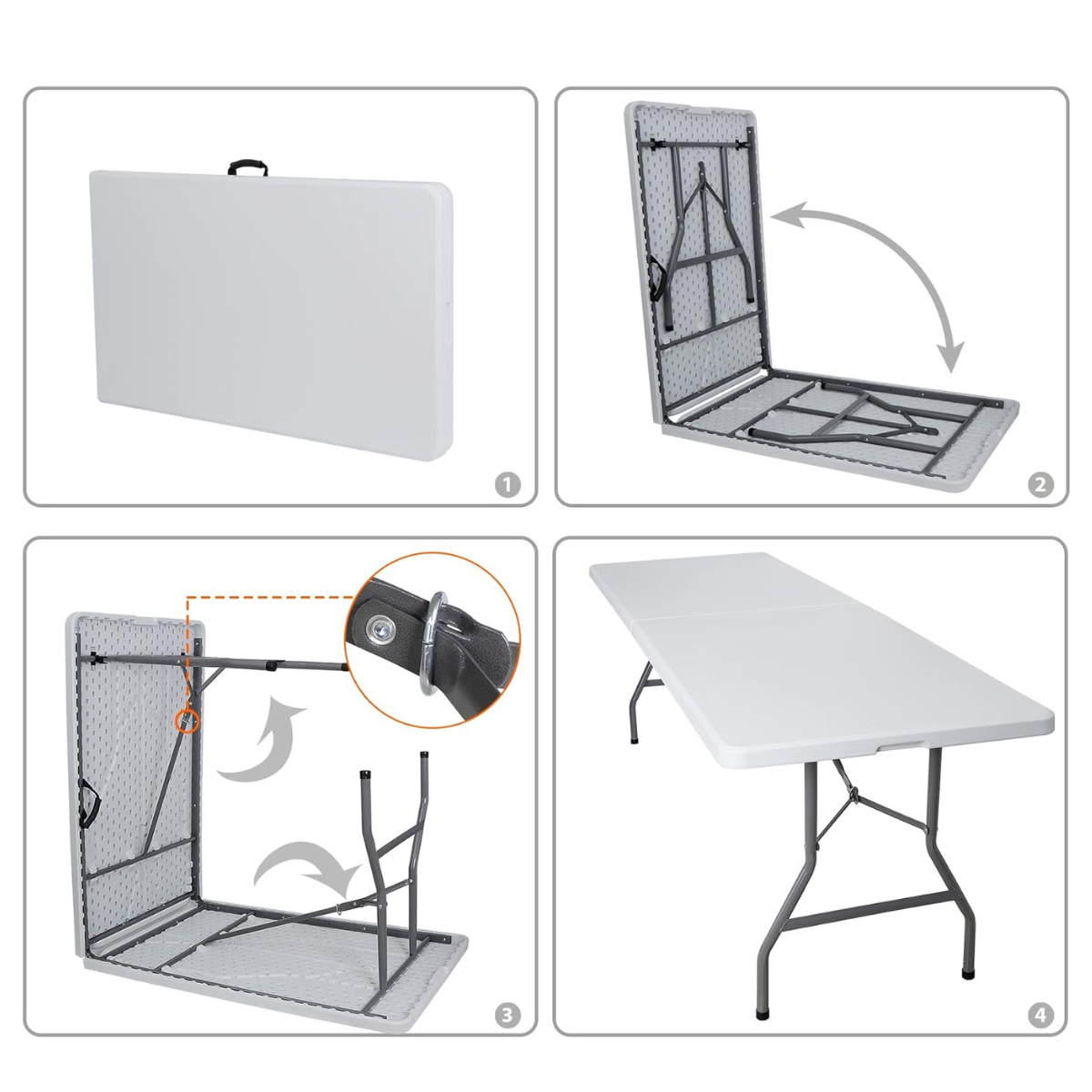 1

2

3

4