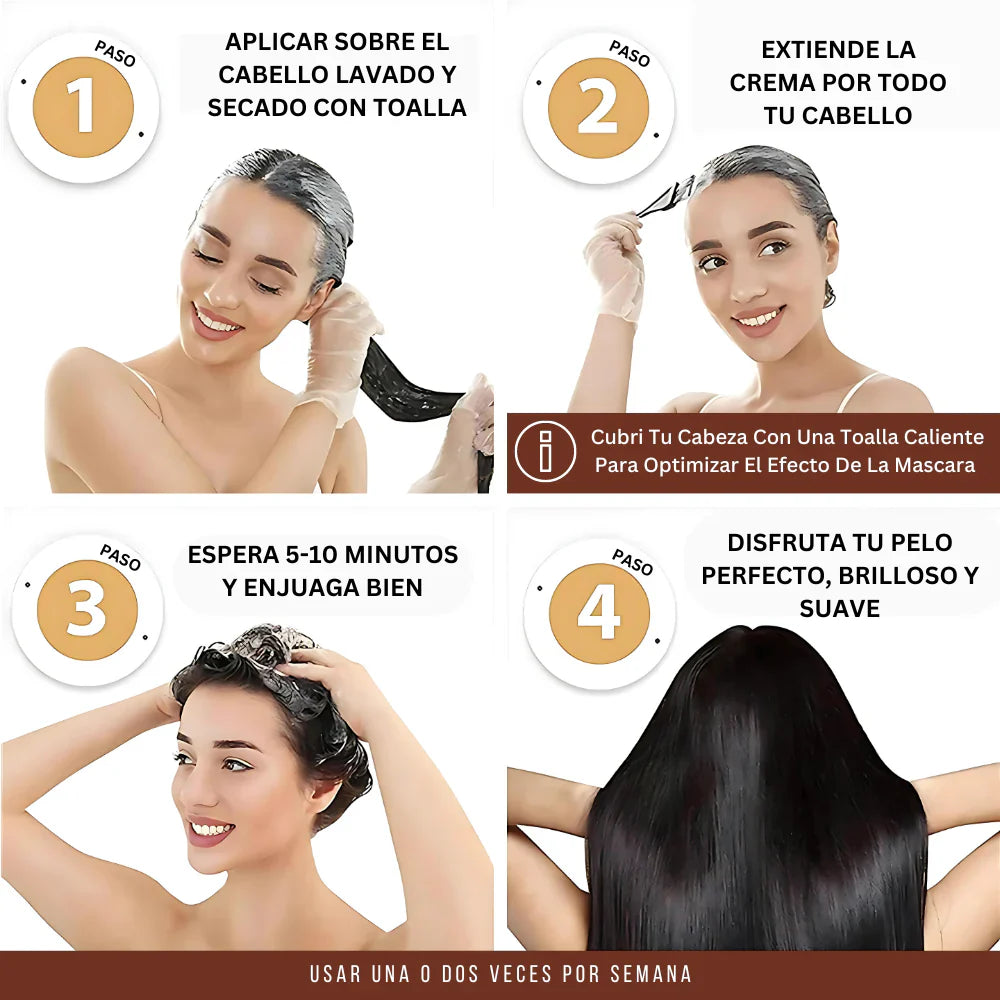 PASO
1
APLICAR SOBRE EL CABELLO LAVADO Y SECADO CON TOALLA

PASO
2
EXTIENDE LA CREMA POR TODO TU CABELLO

Cubri Tu Cabeza Con Una Toalla Caliente Para Optimizar El Efecto De La Mascara

PASO
3
ESPERA 5-10 MINUTOS Y ENJUAGA BIEN

PASO
4
DISFRUTA TU PELO PERFECTO, BRILLOSO Y SUAVE

USAR UNA O DOS VECES POR SEMANA